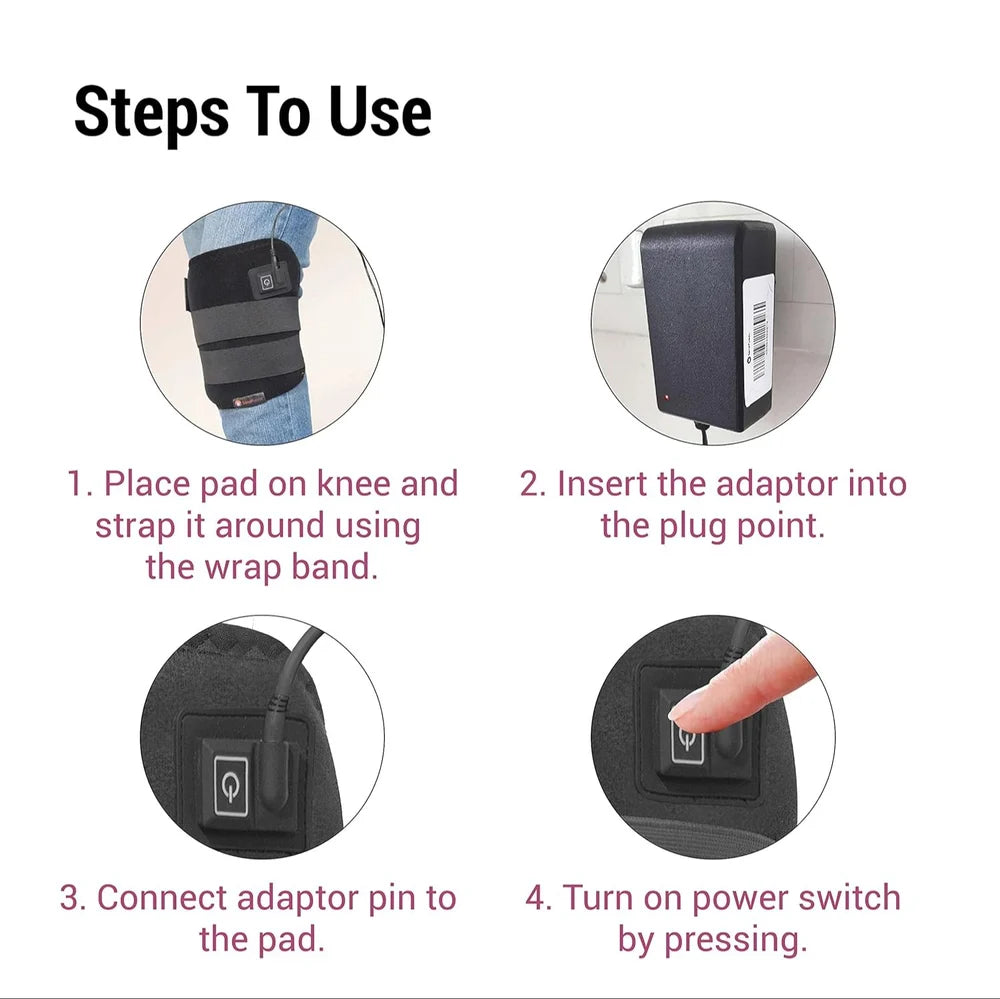 Steps To Use

1. Place pad on knee and strap it around using the wrap band.

2. Insert the adaptor into the plug point.

3. Connect adaptor pin to the pad.

4. Turn on power switch by pressing.